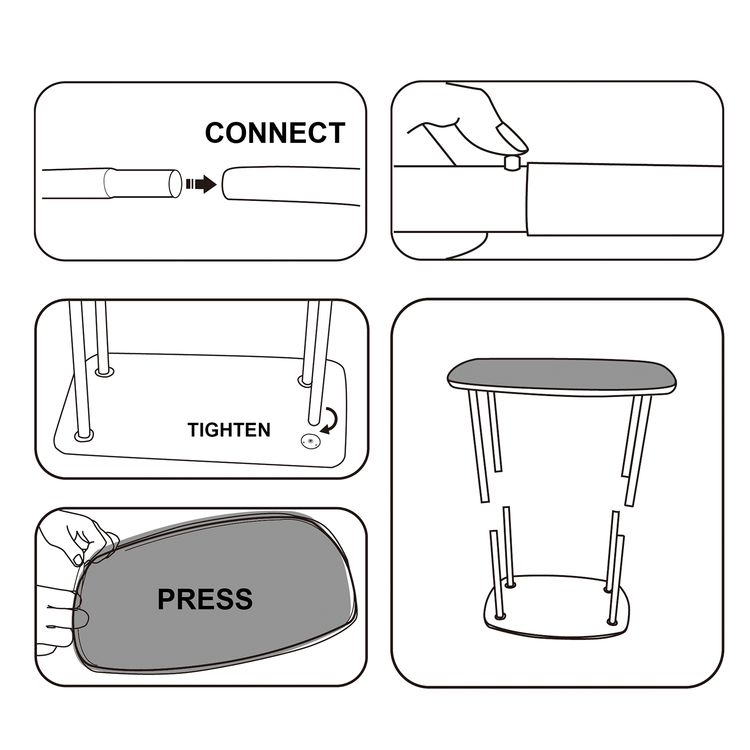 CONNECT

TIGHTEN

PRESS