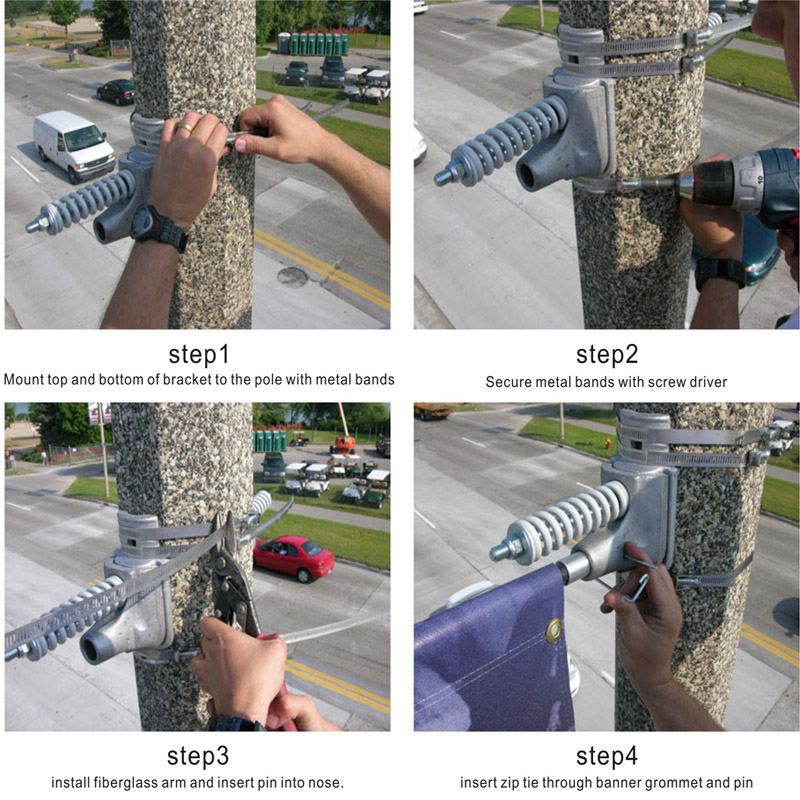 step1
Mount top and bottom of bracket to the pole with metal bands

step2
Secure metal bands with screw driver

step3
install fiberglass arm and insert pin into nose.

step4
insert zip tie through banner grommet and pin