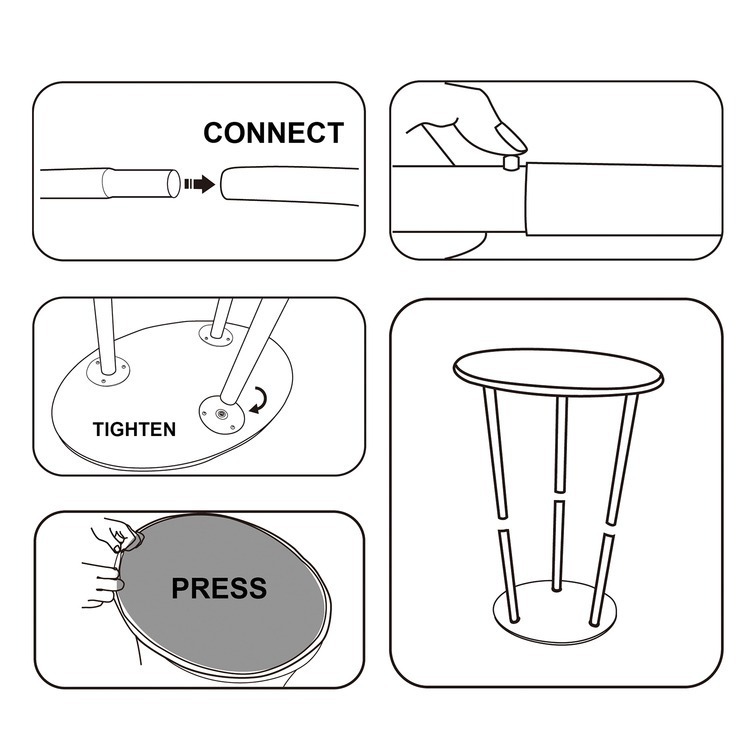 CONNECT

TIGHTEN

PRESS